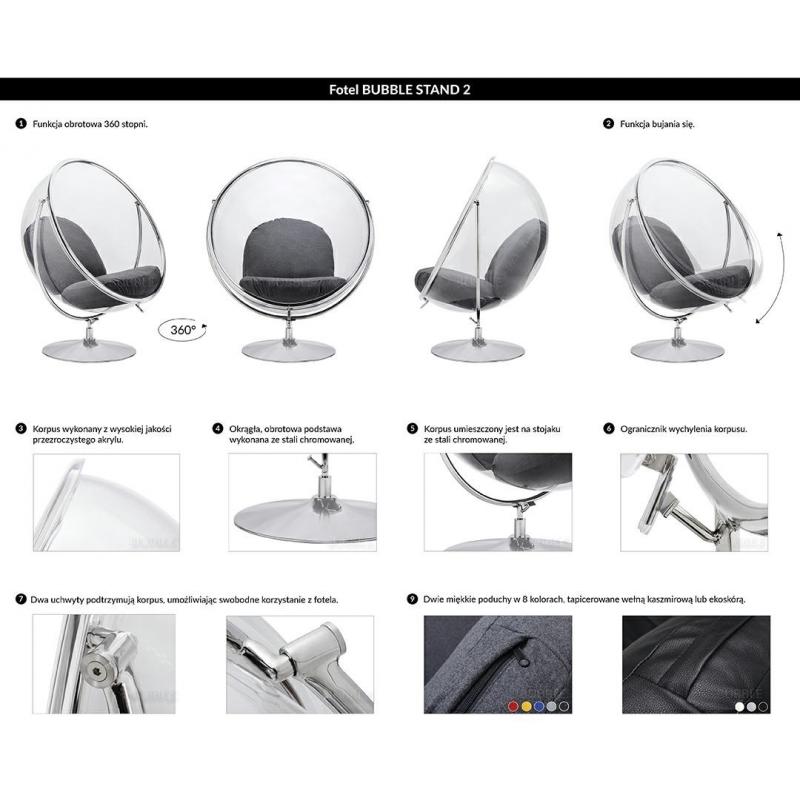 Fotel BUBBLE STAND 2

1 Funkcja obrotowa 360 stopni.

2 Funkcja bujania się.

360°

3 Korpus wykonany z wysokiej jakości przezroczystego akrylu.

4 Okrągła, obrotowa podstawa wykonana ze stali chromowanej.

5 Korpus umieszczony jest na stojaku ze stali chromowanej.

6 Ogranicznik wychylenia korpusu.

7 Dwa uchwyty podtrzymują korpus, umożliwiając swobodne korzystanie z fotela.

9 Dwie miękkie poduchy w 8 kolorach, tapicerowane wełną kaszmirową lub ekoskórą.